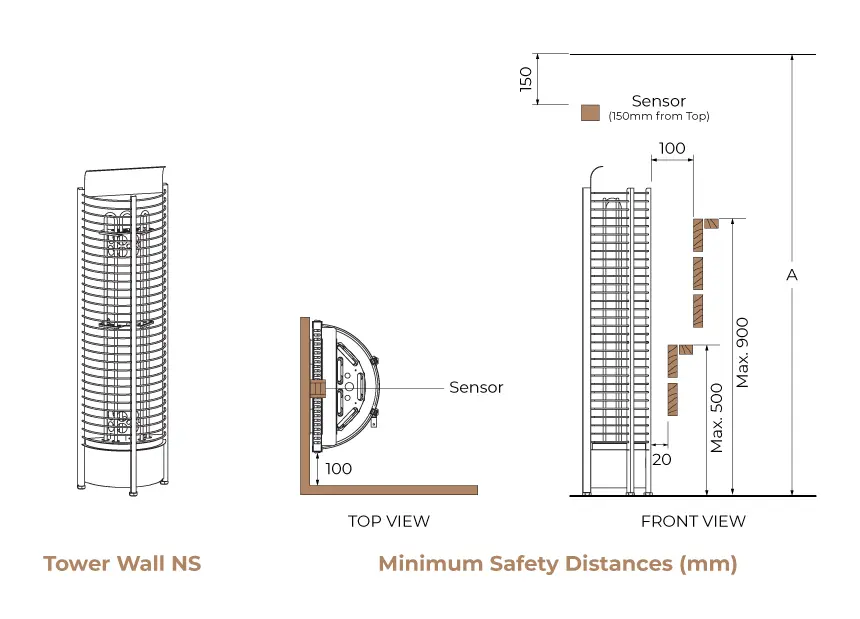 150

Sensor
(150mm from Top)

100

A

Max. 900

Max. 500

20

Sensor

100

TOP VIEW

FRONT VIEW

Tower Wall NS

Minimum Safety Distances (mm)