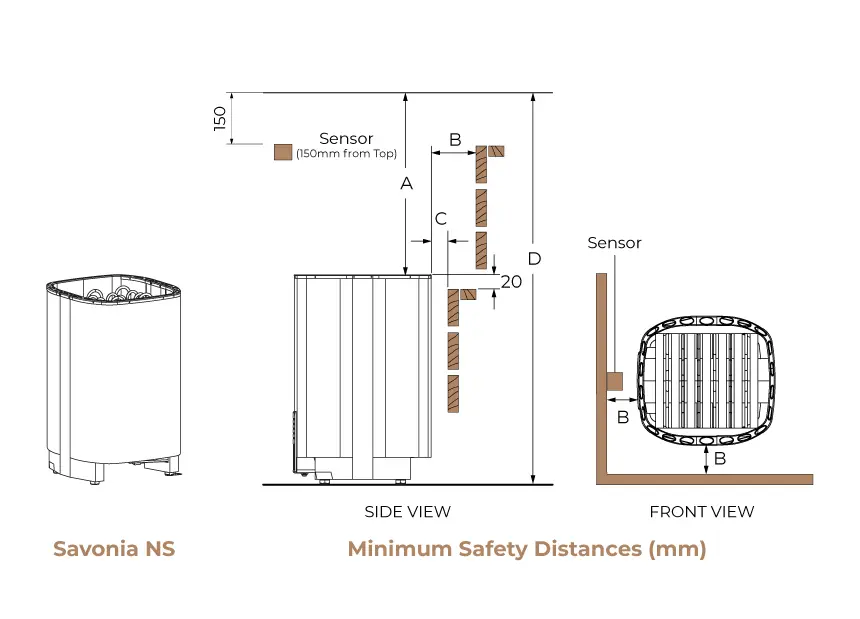 150

Sensor
(150mm from Top)

B

A

C

D

20

Sensor

B

B

SIDE VIEW

FRONT VIEW

Savonia NS

Minimum Safety Distances (mm)