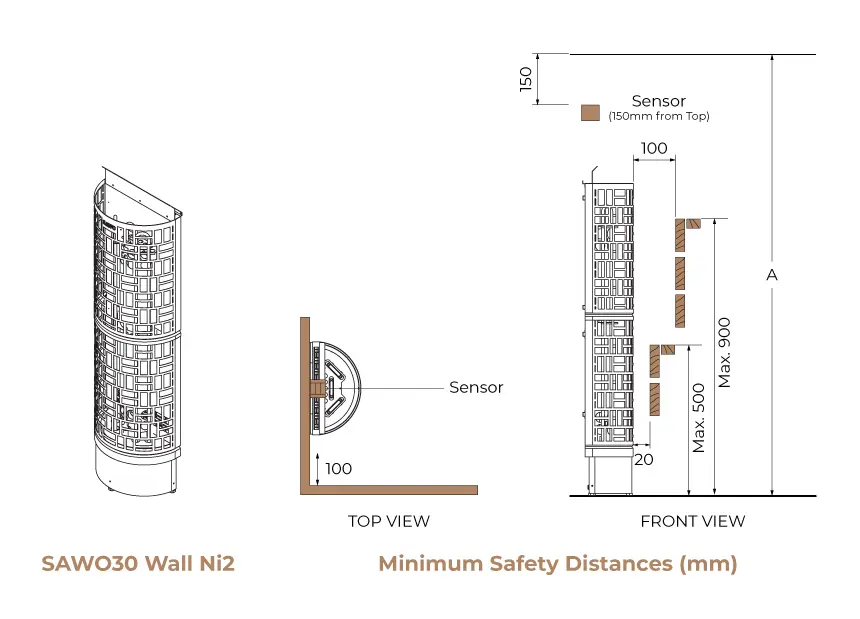 150

Sensor
(150mm from Top)

100

A

Max. 900

Max. 500

20

Sensor

100

TOP VIEW

FRONT VIEW

SAWO30 Wall Ni2

Minimum Safety Distances (mm)