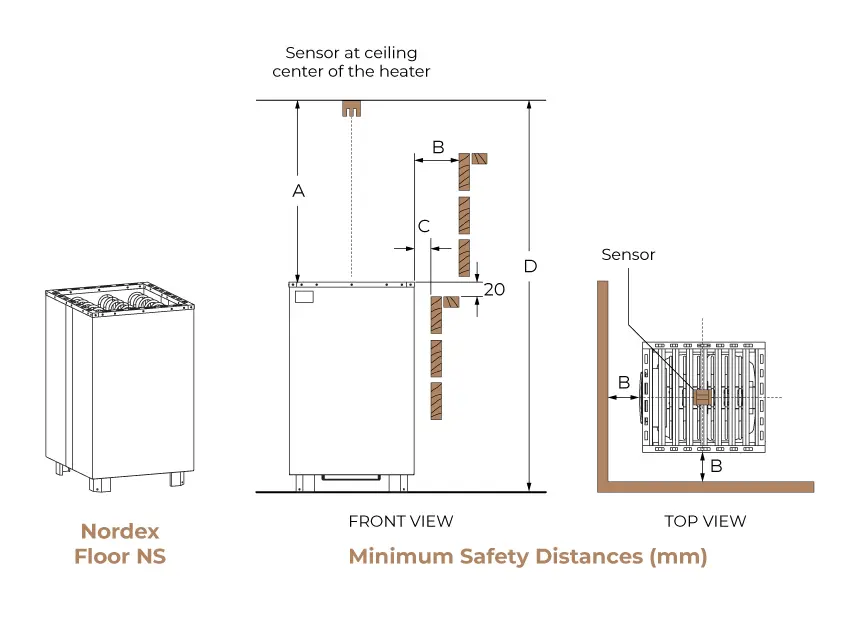 Sensor at ceiling center of the heater

A

B

C

20

D

Sensor

B

B

Nordex Floor NS

FRONT VIEW

TOP VIEW

Minimum Safety Distances (mm)