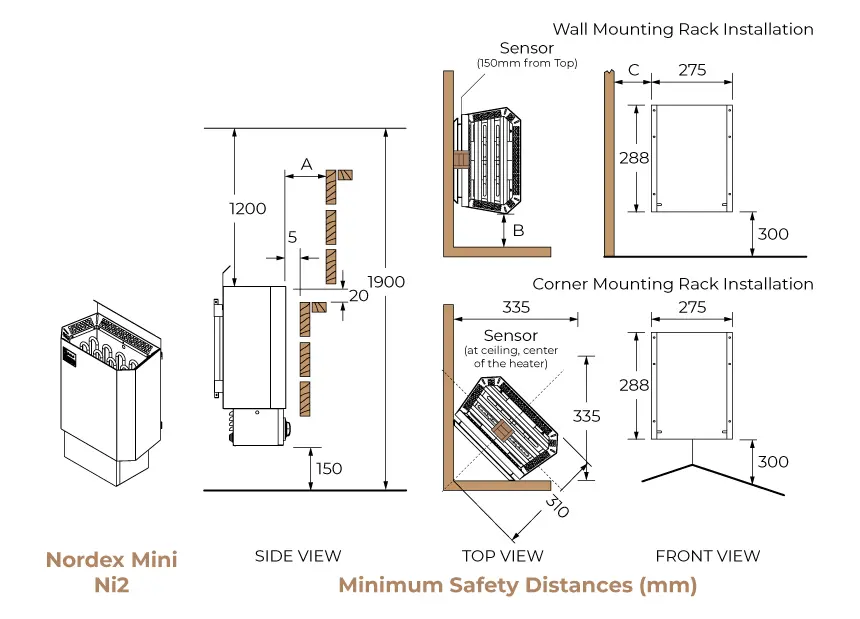 Wall Mounting Rack Installation

Sensor
(150mm from Top)

C
275
288
300
B

A
1200
5
20
1900
150

Corner Mounting Rack Installation

335
Sensor
(at ceiling, center of the heater)
335
310
275
288
300

Nordex Mini Ni2

SIDE VIEW
TOP VIEW
FRONT VIEW

Minimum Safety Distances (mm)