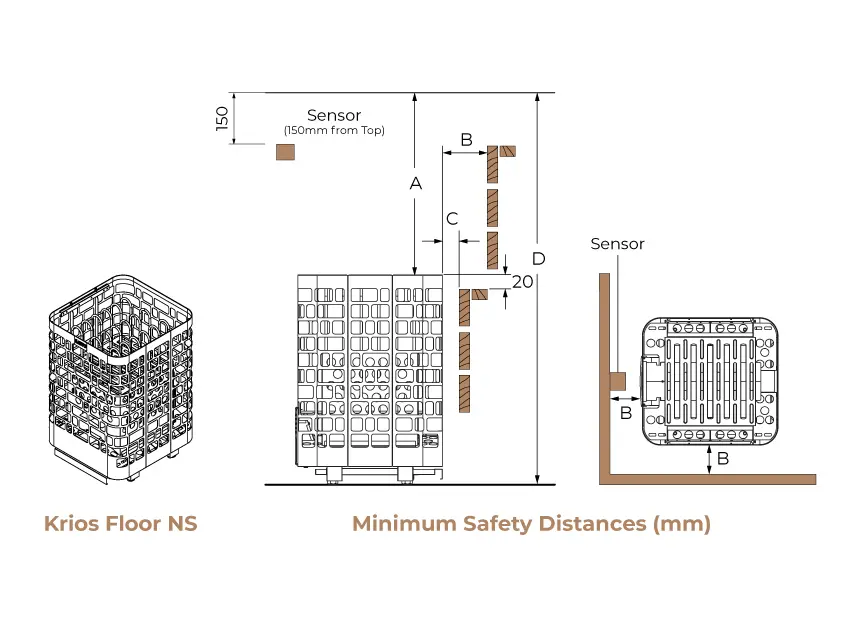 150

Sensor
(150mm from Top)

B

A

C

D

20

Sensor

B

B

Krios Floor NS

Minimum Safety Distances (mm)