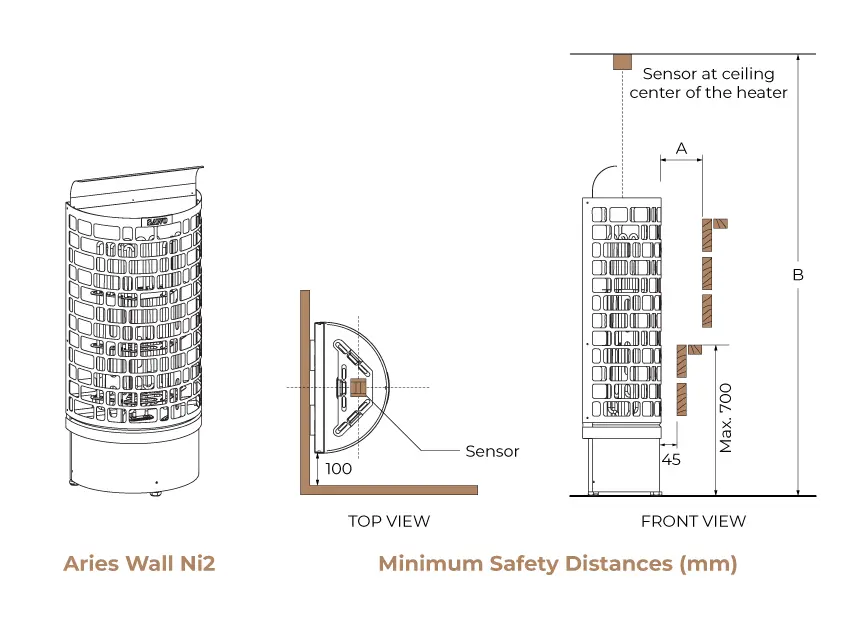 SAWO

Sensor

100

TOP VIEW

Sensor at ceiling center of the heater

A

B

45

Max. 700

FRONT VIEW

Aries Wall Ni2

Minimum Safety Distances (mm)