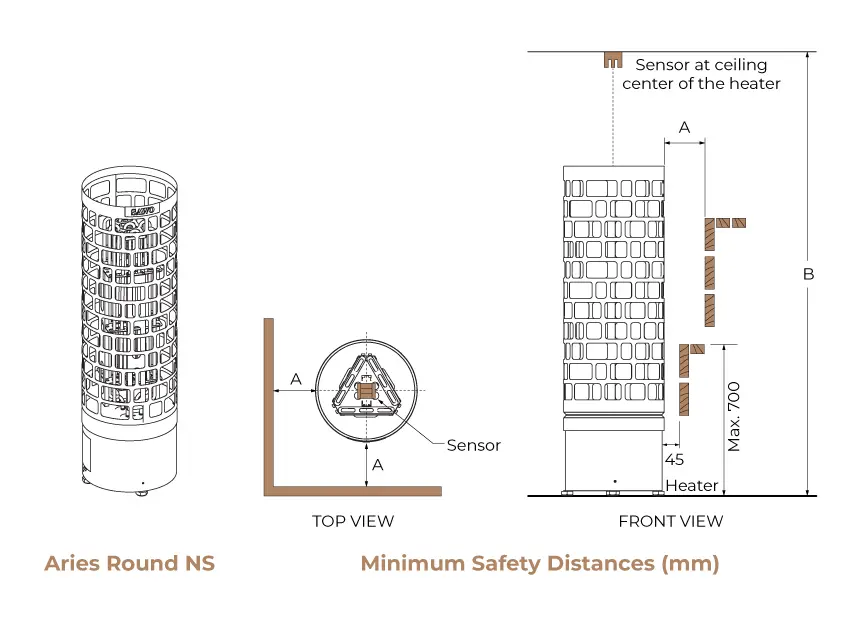 SAWO

A

A

Sensor

TOP VIEW

Sensor at ceiling center of the heater

A

B

Max. 700

45

Heater

FRONT VIEW

Aries Round NS

Minimum Safety Distances (mm)