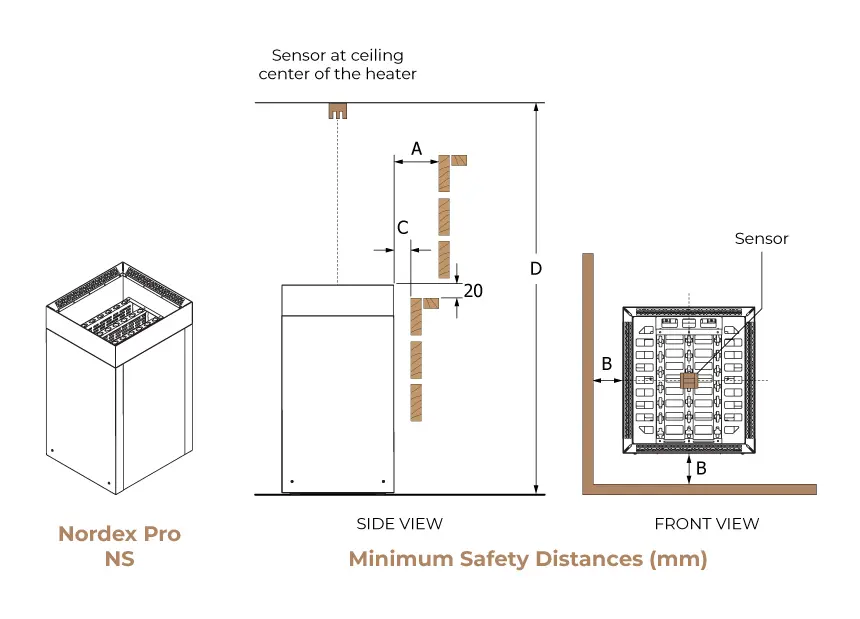 Sensor at ceiling center of the heater

A

C

20

D

Sensor

B

B

Nordex Pro NS

SIDE VIEW

FRONT VIEW

Minimum Safety Distances (mm)