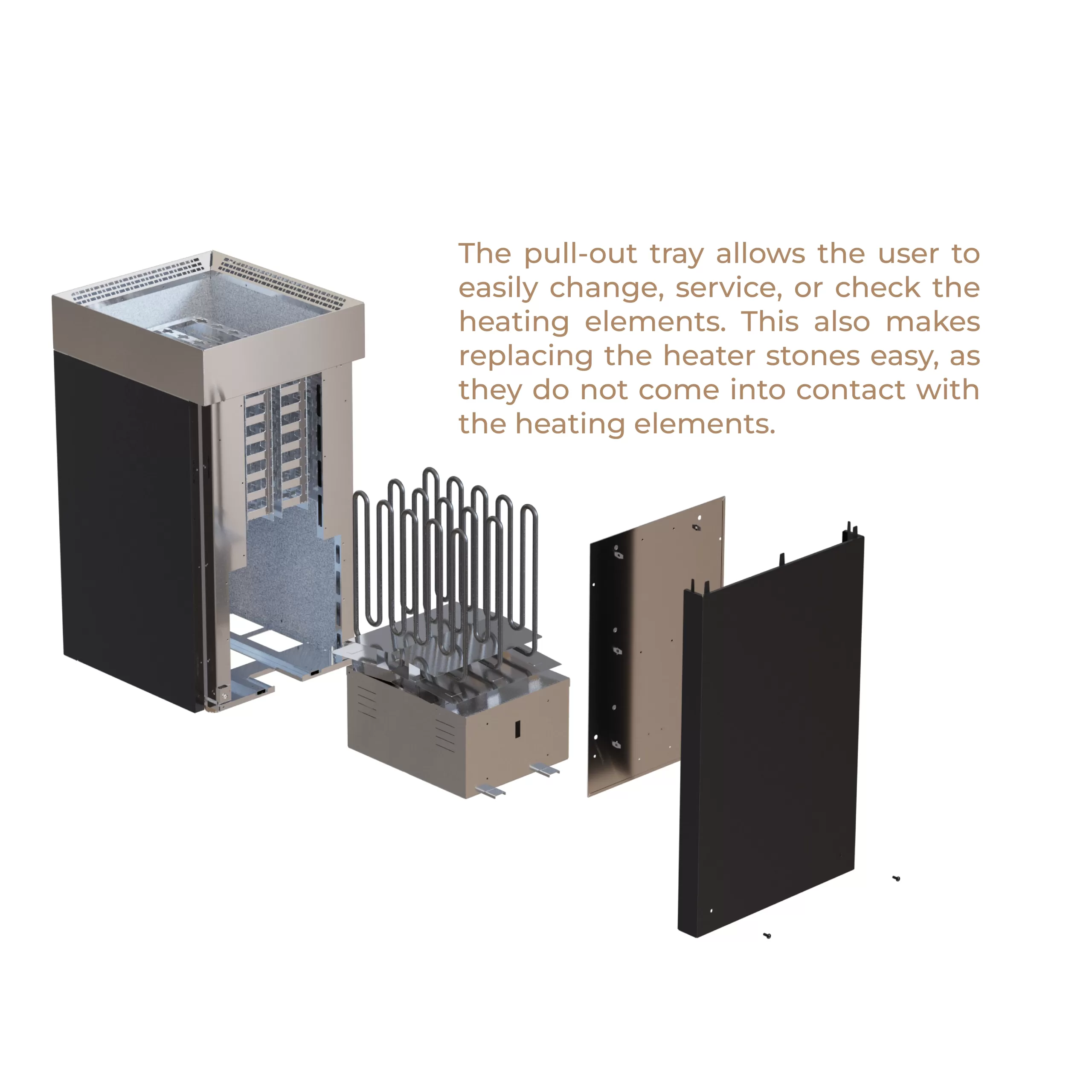 The pull-out tray allows the user to easily change, service, or check the heating elements. This also makes replacing the heater stones easy, as they do not come into contact with the heating elements.